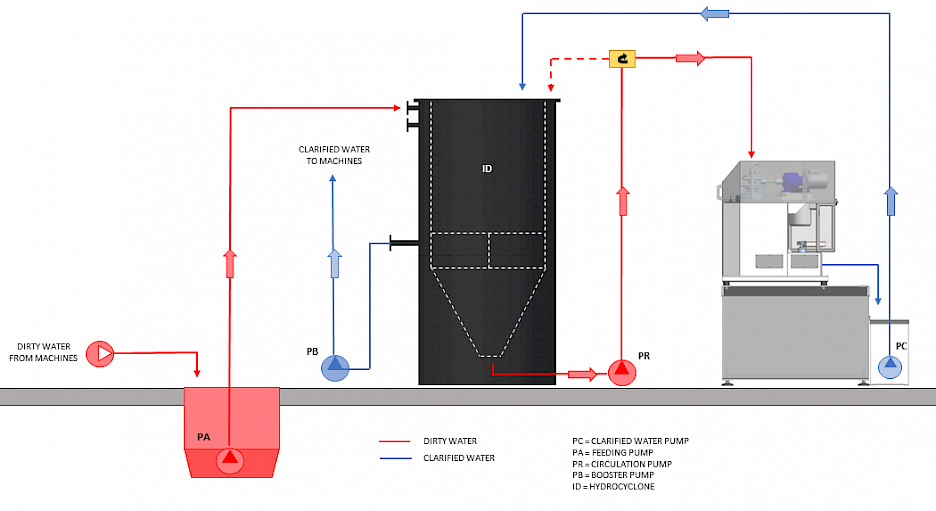 CLARIFIED WATER
TO MACHINES

ID

DIRTY WATER
FROM MACHINES

PB

PR

PC

PA

DIRTY WATER

CLARIFIED WATER

PC = CLARIFIED WATER PUMP
PA = FEEDING PUMP
PR = CIRCULATION PUMP
PB = BOOSTER PUMP
ID = HYDROCYCLONE